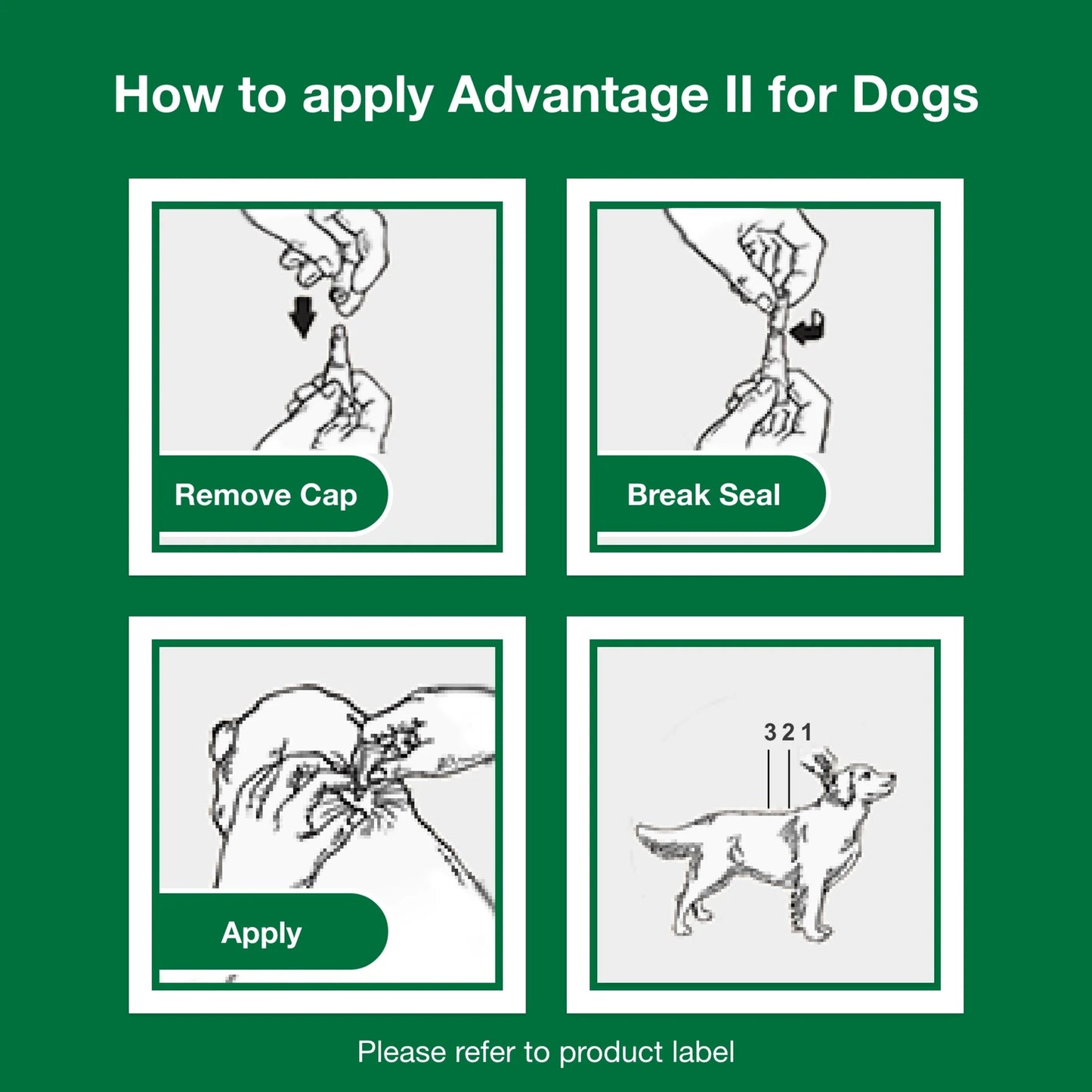 How to apply Advantage II for Dogs

Remove Cap

Break Seal

Apply

3 2 1

Please refer to product label